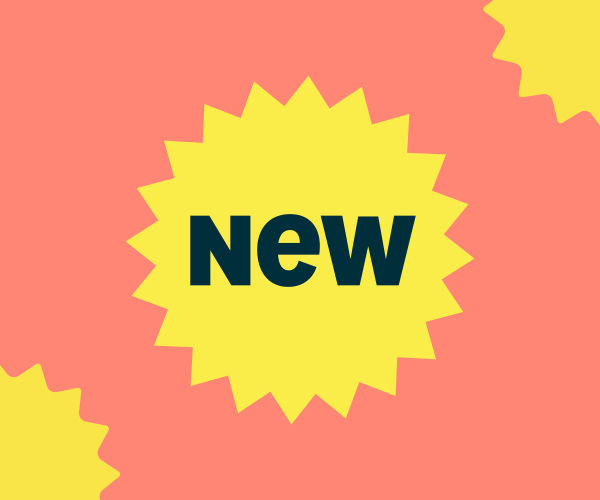 New